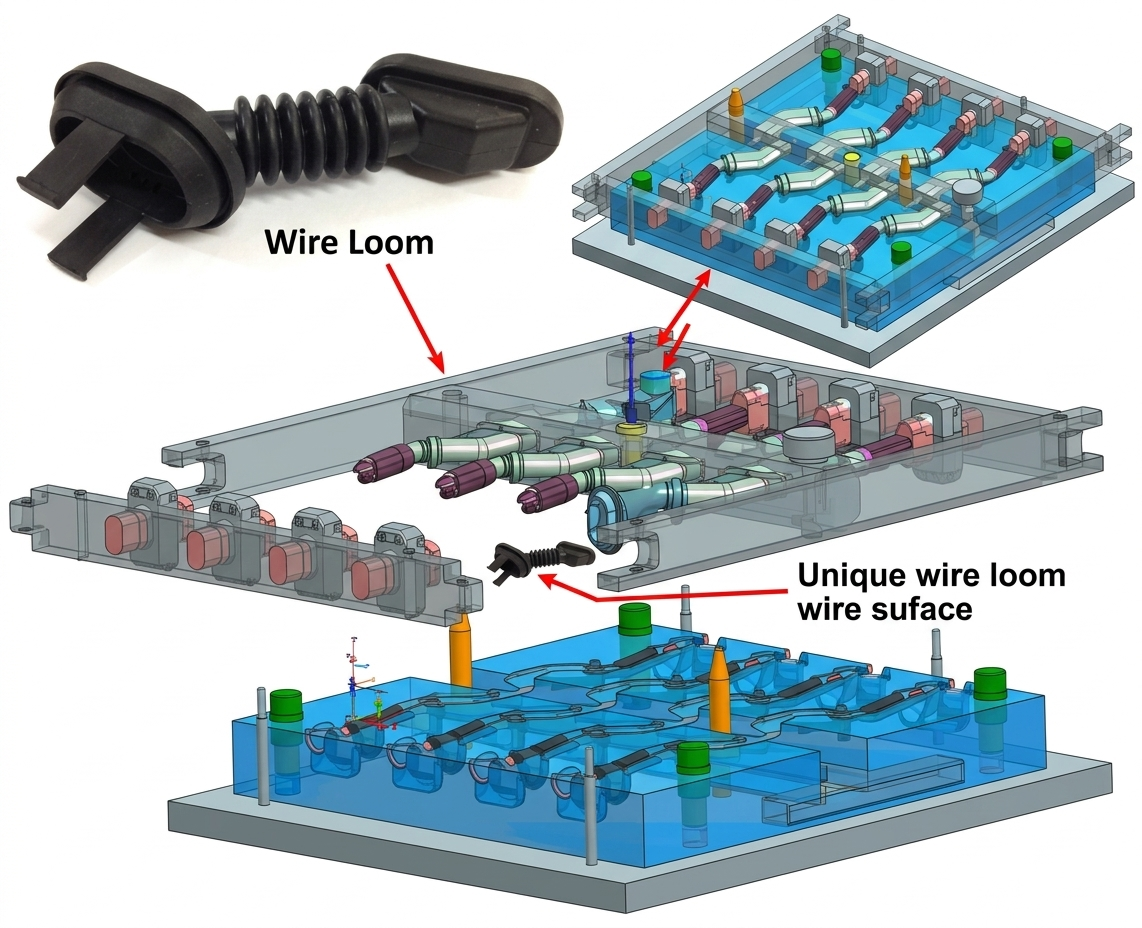 Wire Loom

Unique wire loom wire suface