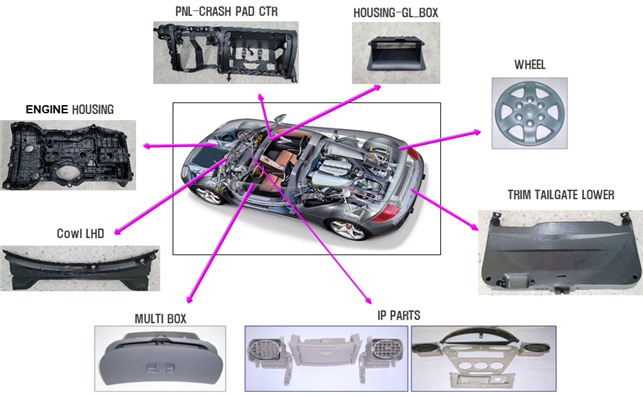 PNL-CRASH PAD CTR

HOUSING-GL_BOX

WHEEL

ENGINE HOUSING

TRIM TAILGATE LOWER

Cowl LHD

MULTI BOX

IP PARTS