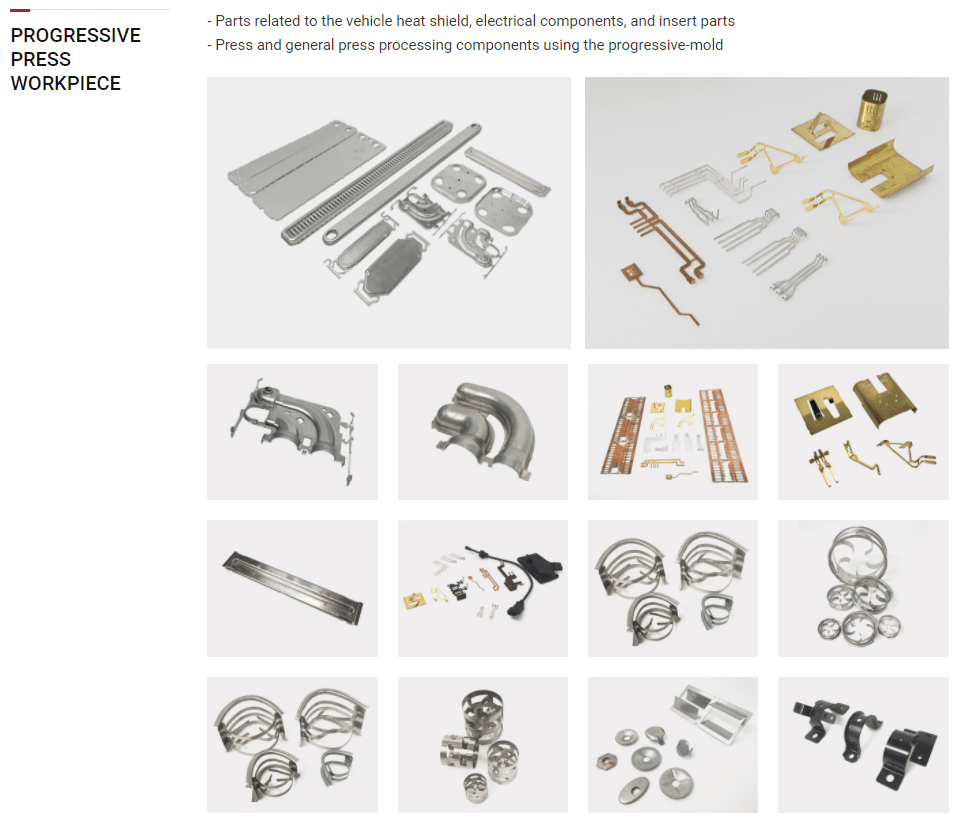 PROGRESSIVE PRESS WORKPIECE

- Parts related to the vehicle heat shield, electrical components, and insert parts
- Press and general press processing components using the progressive-mold